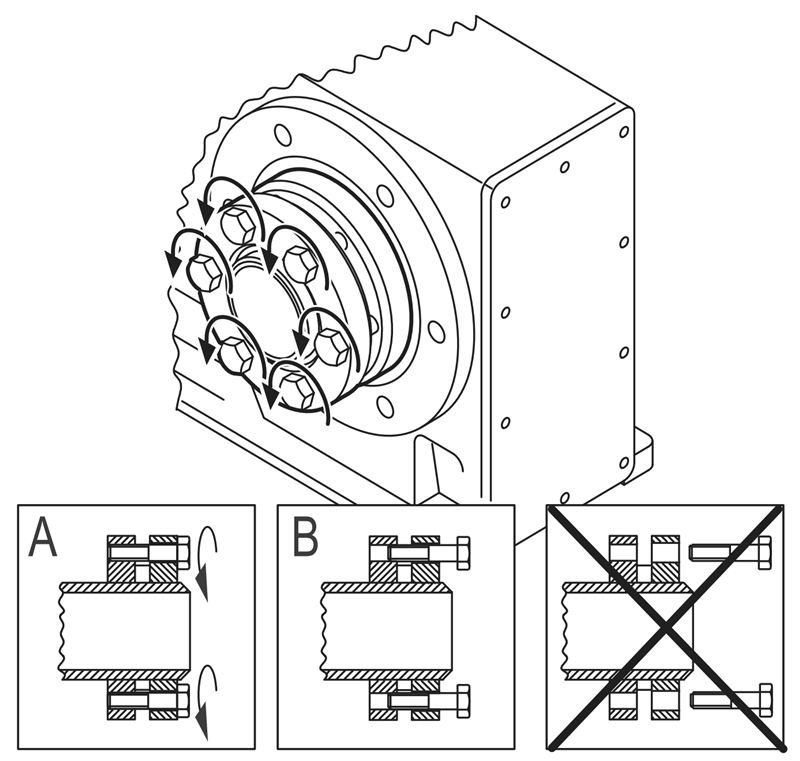 A

B